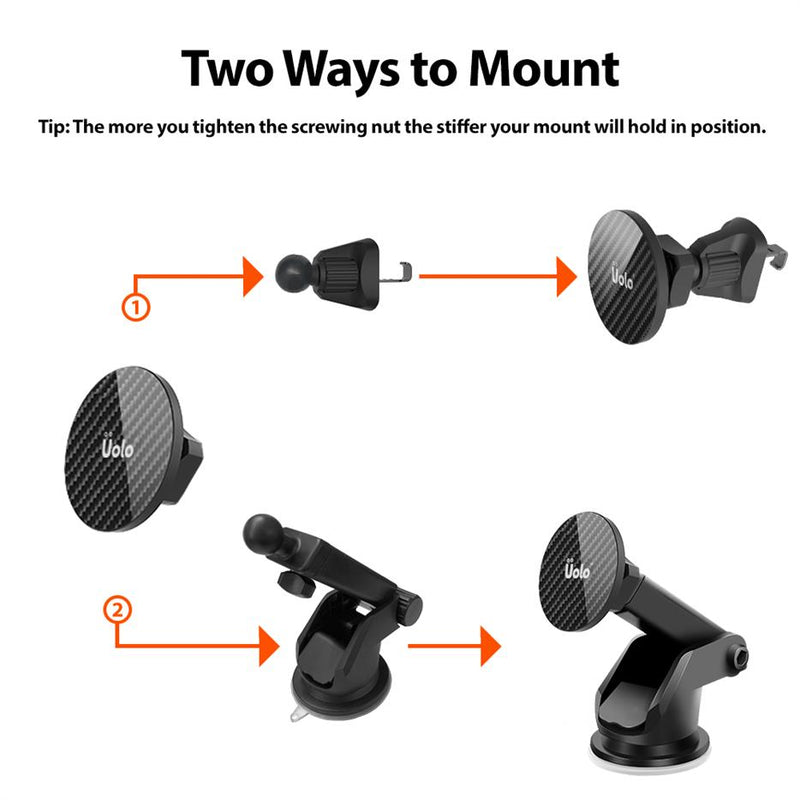 Two Ways to Mount

Tip: The more you tighten the screwing nut the stiffer your mount will hold in position.

1

Uolo

Uolo

2

Uolo